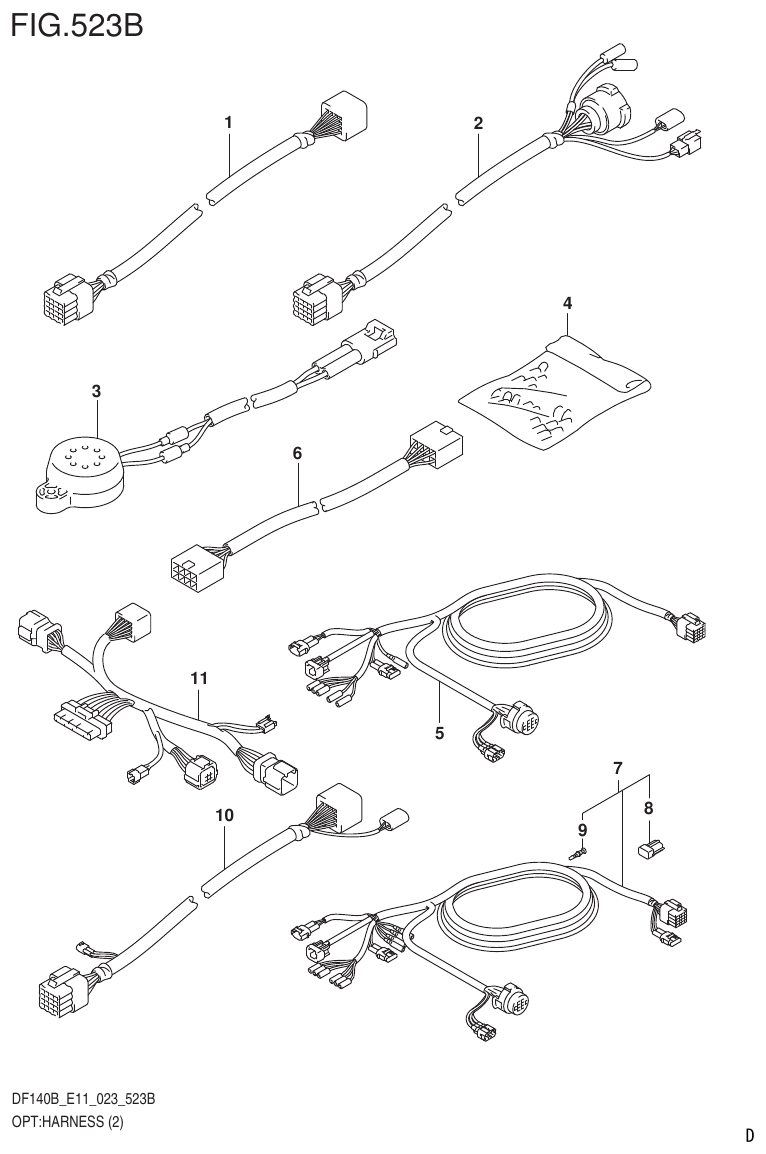 FIG.523B

1
2
4
3
6
11
5
7
8
9
10

DF140B_E11_023_523B
OPT:HARNESS (2)

D